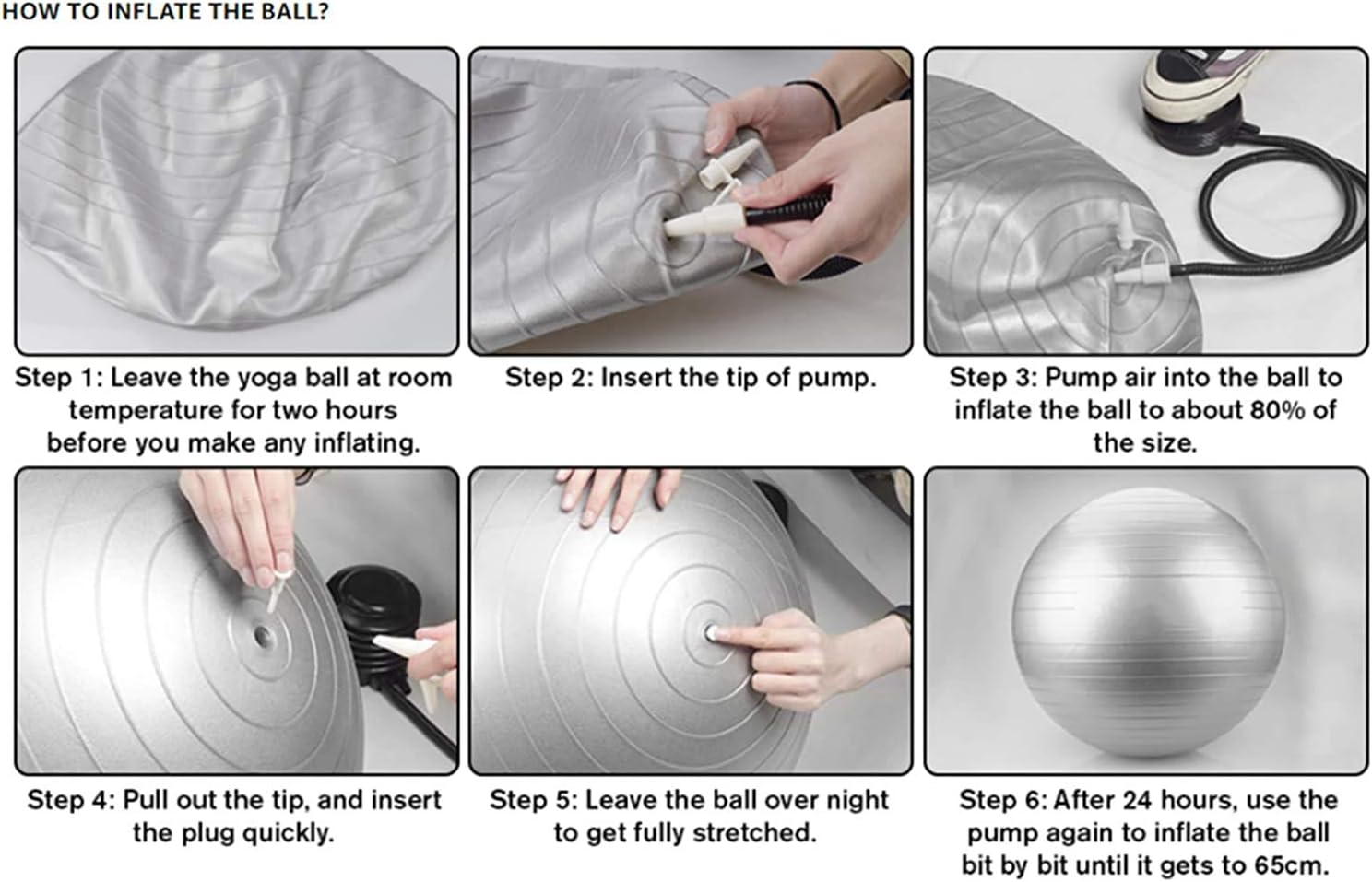 HOW TO INFLATE THE BALL?

Step 1: Leave the yoga ball at room temperature for two hours before you make any inflating.

Step 2: Insert the tip of pump.

Step 3: Pump air into the ball to inflate the ball to about 80% of the size.

Step 4: Pull out the tip, and insert the plug quickly.

Step 5: Leave the ball over night to get fully stretched.

Step 6: After 24 hours, use the pump again to inflate the ball bit by bit until it gets to 65cm.